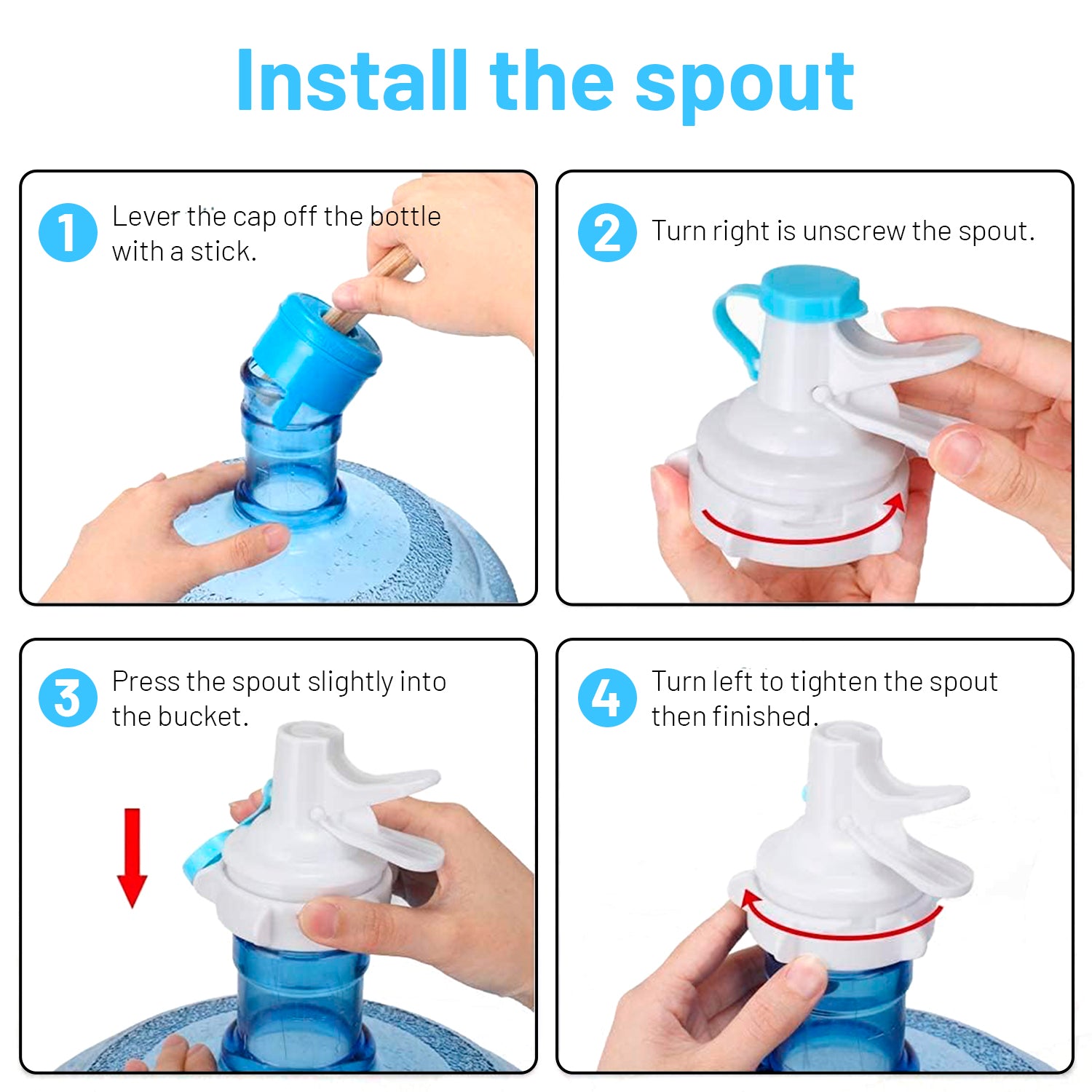 Install the spout

1 Lever the cap off the bottle with a stick.

2 Turn right is unscrew the spout.

3 Press the spout slightly into the bucket.

4 Turn left to tighten the spout then finished.