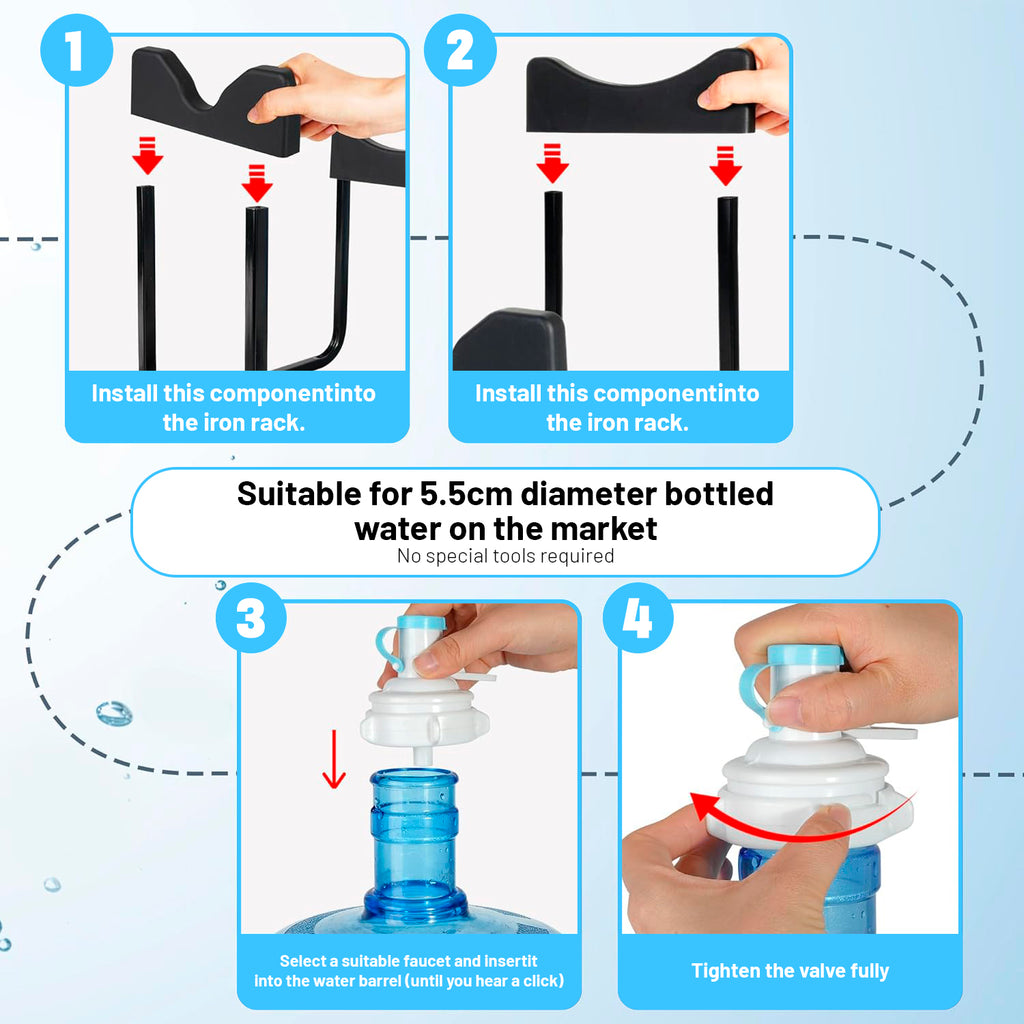 1

Install this componentinto the iron rack.

2

Install this componentinto the iron rack.

Suitable for 5.5cm diameter bottled water on the market

No special tools required

3

Select a suitable faucet and insertit into the water barrel (until you hear a click)

4

Tighten the valve fully